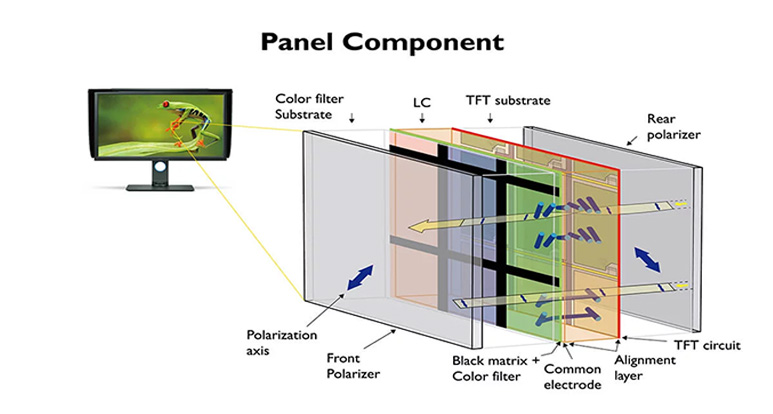 Panel Component

Color filter Substrate

LC

TFT substrate

Rear polarizer

Polarization axis

Front Polarizer

Black matrix + Color filter

Common electrode

Alignment layer

TFT circuit